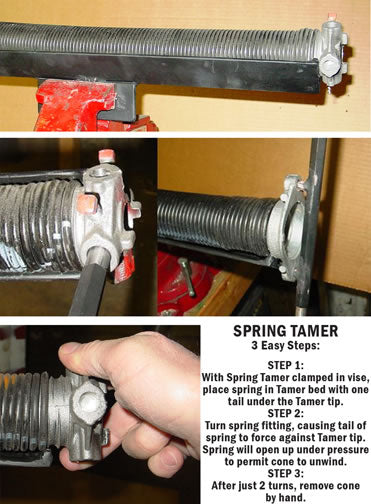 SPRING TAMER
3 Easy Steps:

STEP 1:
With Spring Tamer clamped in vise, place spring in Tamer bed with one tail under the Tamer tip.
STEP 2:
Turn spring fitting, causing tail of spring to force against Tamer tip. Spring will open up under pressure to permit cone to unwind.
STEP 3:
After just 2 turns, remove cone by hand.