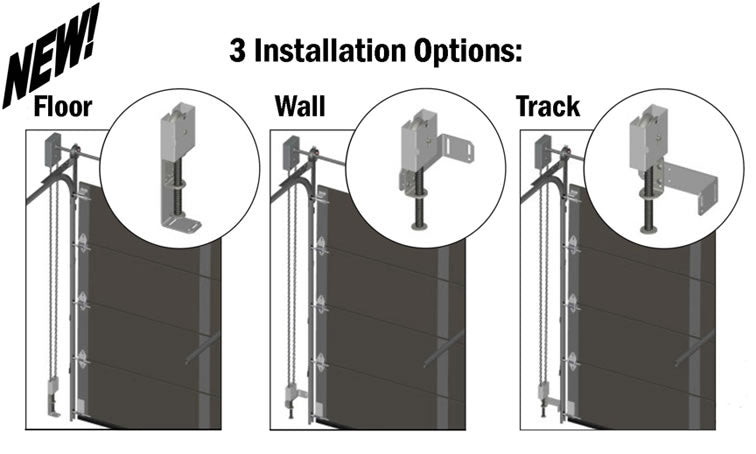 NEW!

3 Installation Options:

Floor

Wall

Track